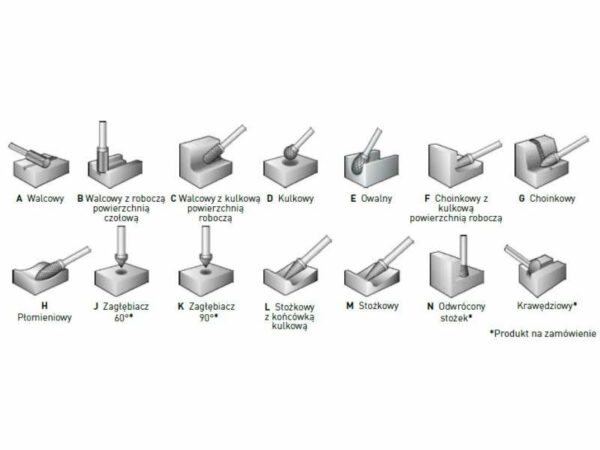 A Walcowy

B Walcowy z roboczą powierzchnią czołową

C Walcowy z kulkową powierzchnią roboczą

D Kulkowy

E Owalny

F Choinkowy z kulkową powierzchnią roboczą

G Choinkowy

H Płomieniowy

J Zagłębiacz 60°*

K Zagłębiacz 90°*

L Stożkowy z końcówką kulkową

M Stożkowy

N Odwrócony stożek*

Krawędziowy*

*Produkt na zamówienie